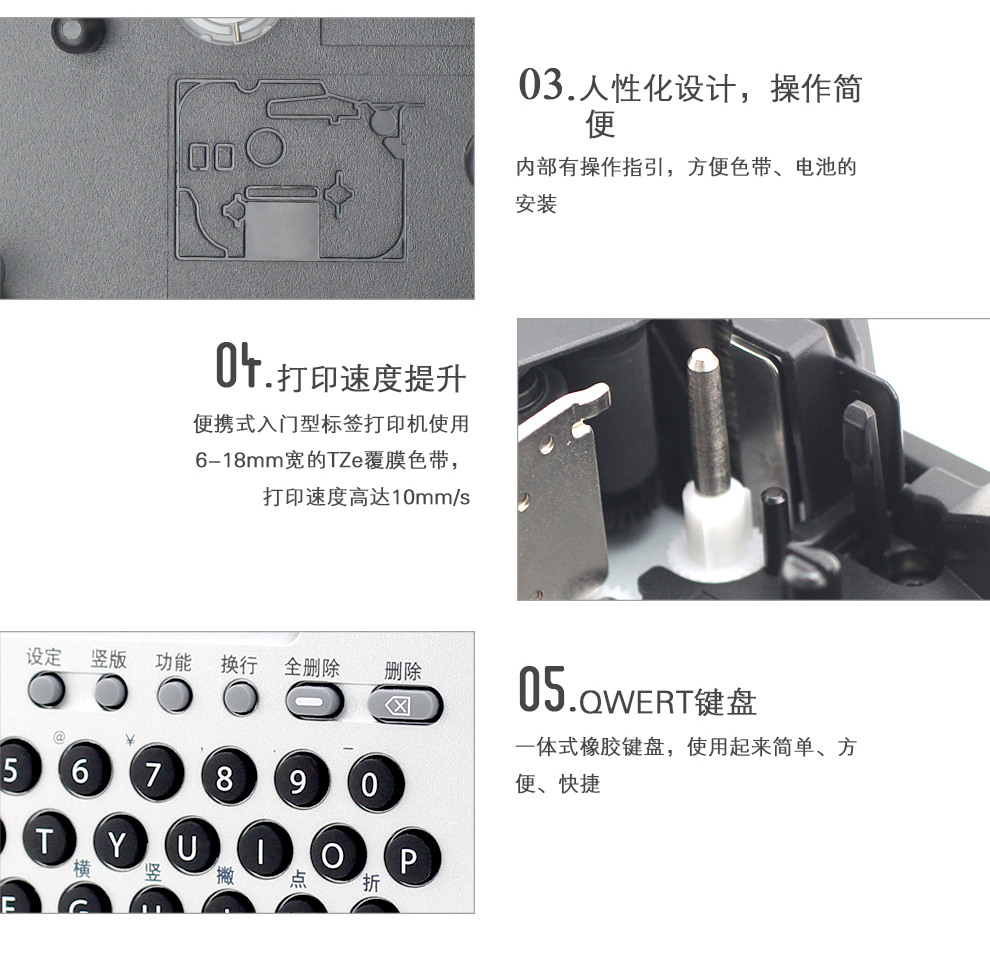 03.人性化设计，操作简便

内部有操作指引，方便色带、电池的安装

04.打印速度提升

便携式入门型标签打印机使用6-18mm宽的TZe覆膜色带，打印速度高达10mm/s

设定 竖版 功能 换行 全删除 删除

@ ¥ _

5 6 7 8 9 0

T Y U I O P

横 竖 撇 点 折

05.QWERT键盘

一体式橡胶键盘，使用起来简单、方便、快捷